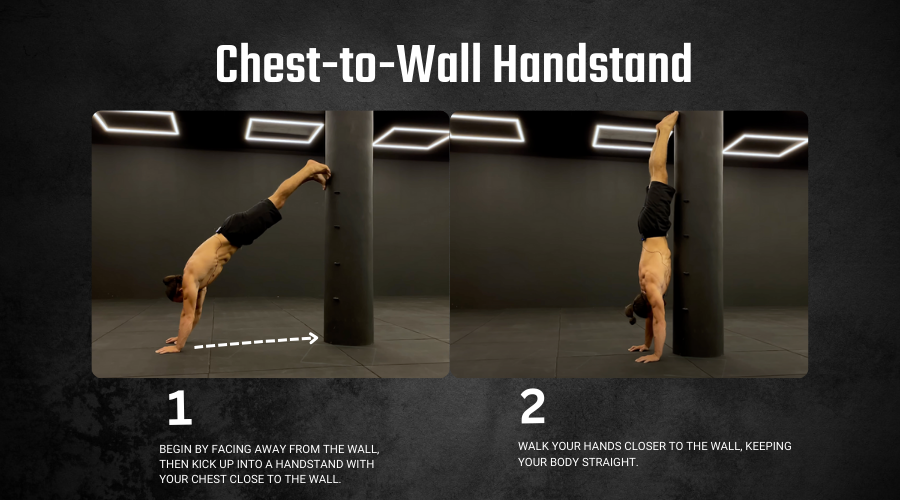 Chest-to-Wall Handstand

1

BEGIN BY FACING AWAY FROM THE WALL, THEN KICK UP INTO A HANDSTAND WITH YOUR CHEST CLOSE TO THE WALL.

2

WALK YOUR HANDS CLOSER TO THE WALL, KEEPING YOUR BODY STRAIGHT.